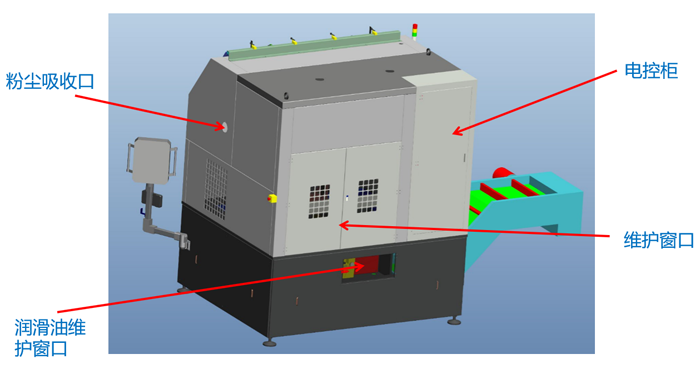 粉尘吸收口

电控柜

维护窗口

润滑油维护窗口